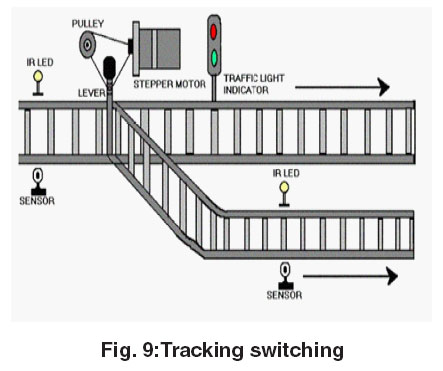 PULLEY
IR LED
LEVER
STEPPER MOTOR
TRAFFIC LIGHT INDICATOR
SENSOR
IR LED
SENSOR

Fig. 9:Tracking switching